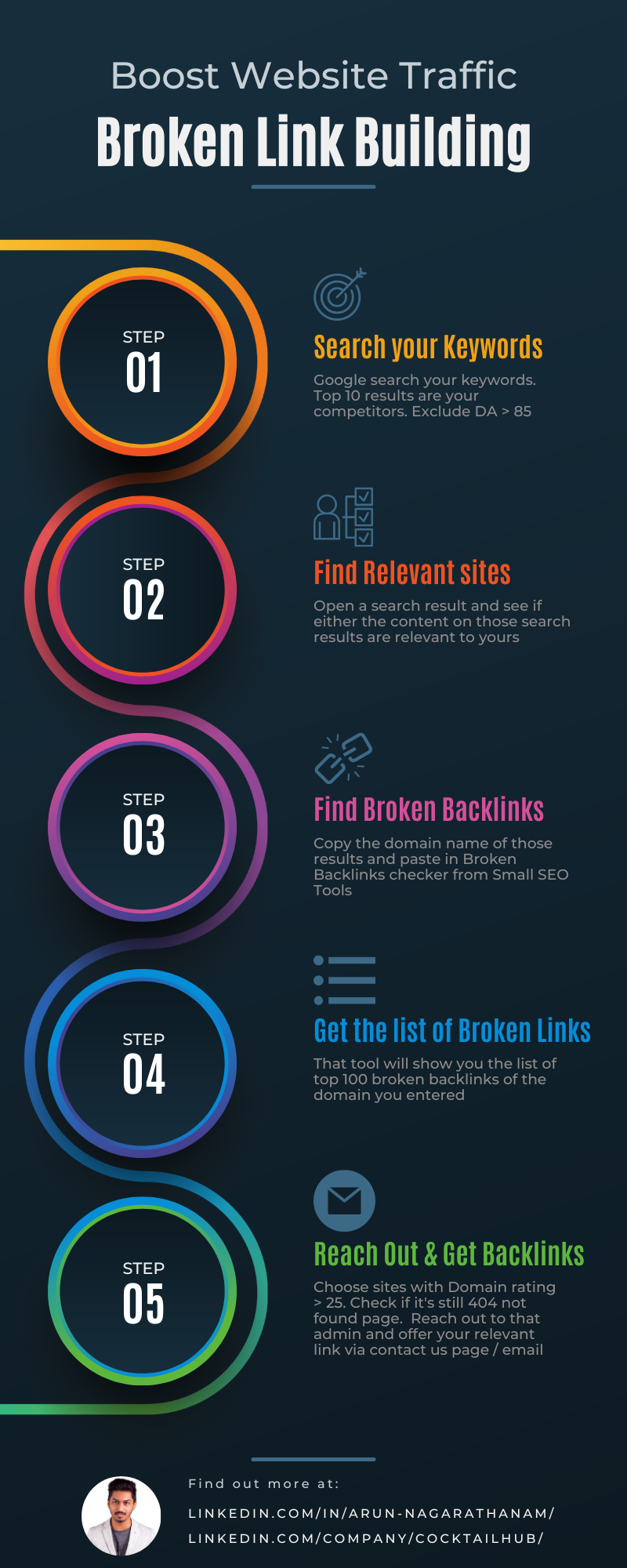 Boost Website Traffic

Broken Link Building

STEP
01

Search your Keywords

Google search your keywords. Top 10 results are your competitors. Exclude DA > 85

STEP
02

Find Relevant sites

Open a search result and see if either the content on those search results are relevant to yours

STEP
03

Find Broken Backlinks

Copy the domain name of those results and paste in Broken Backlinks checker from Small SEO Tools

STEP
04

Get the list of Broken Links

That tool will show you the list of top 100 broken backlinks of the domain you entered

STEP
05

Reach Out & Get Backlinks

Choose sites with Domain rating > 25. Check if it's still 404 not found page. Reach out to that admin and offer your relevant link via contact us page / email

Find out more at:

LINKEDIN.COM/IN/ARUN-NAGARATHANAM/

LINKEDIN.COM/COMPANY/COCKTAILHUB/